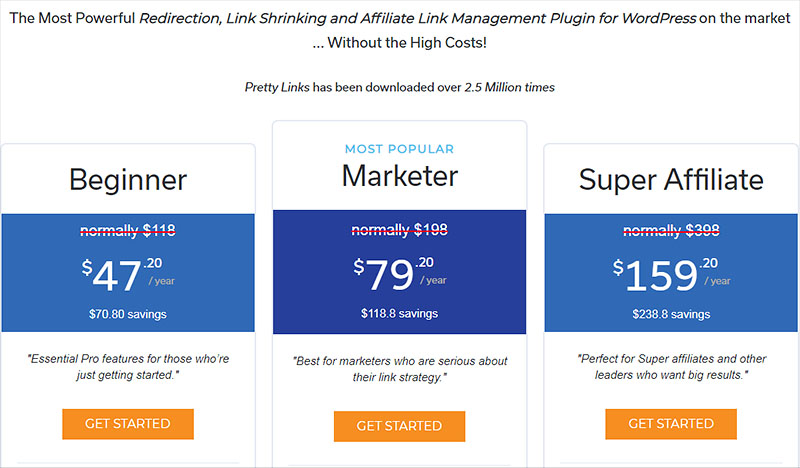 The Most Powerful Redirection, Link Shrinking and Affiliate Link Management Plugin for WordPress on the market ... Without the High Costs!

Pretty Links has been downloaded over 2.5 Million times

Beginner

normally $118

$47.20 / year

$70.80 savings

"Essential Pro features for those who're just getting started."

GET STARTED

MOST POPULAR

Marketer

normally $198

$79.20 / year

$118.8 savings

"Best for marketers who are serious about their link strategy."

GET STARTED

Super Affiliate

normally $398

$159.20 / year

$238.8 savings

"Perfect for Super affiliates and other leaders who want big results."

GET STARTED